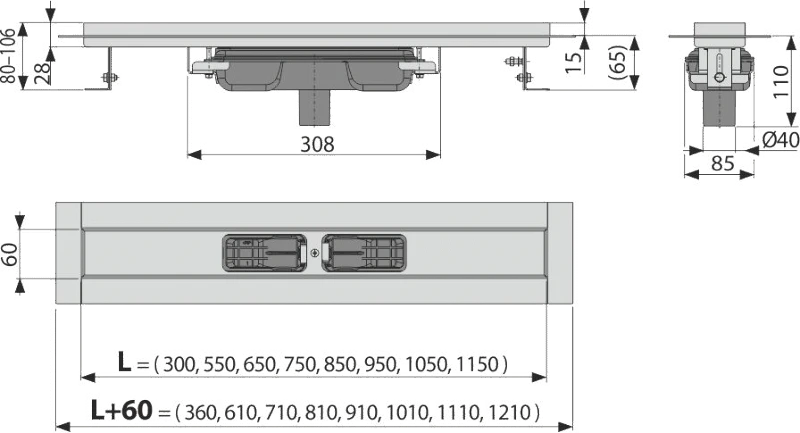 80–106
28
15
(65)
308
110
Ø40
85
60
L = ( 300, 550, 650, 750, 850, 950, 1050, 1150 )
L+60 = ( 360, 610, 710, 810, 910, 1010, 1110, 1210 )