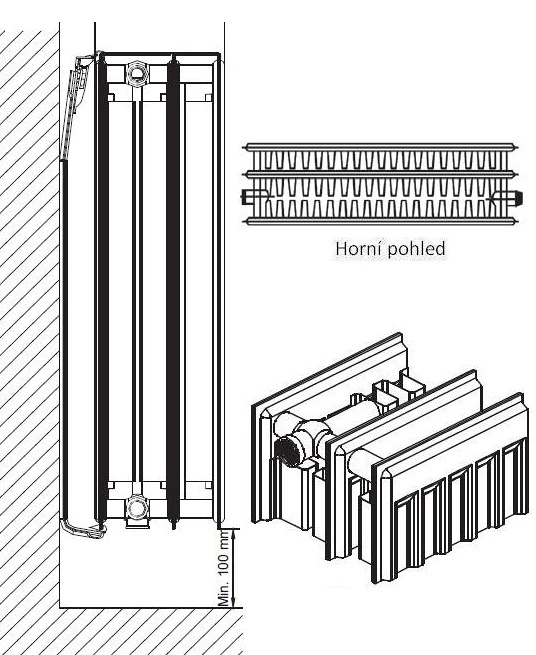 Horní pohled

Min. 100 mm