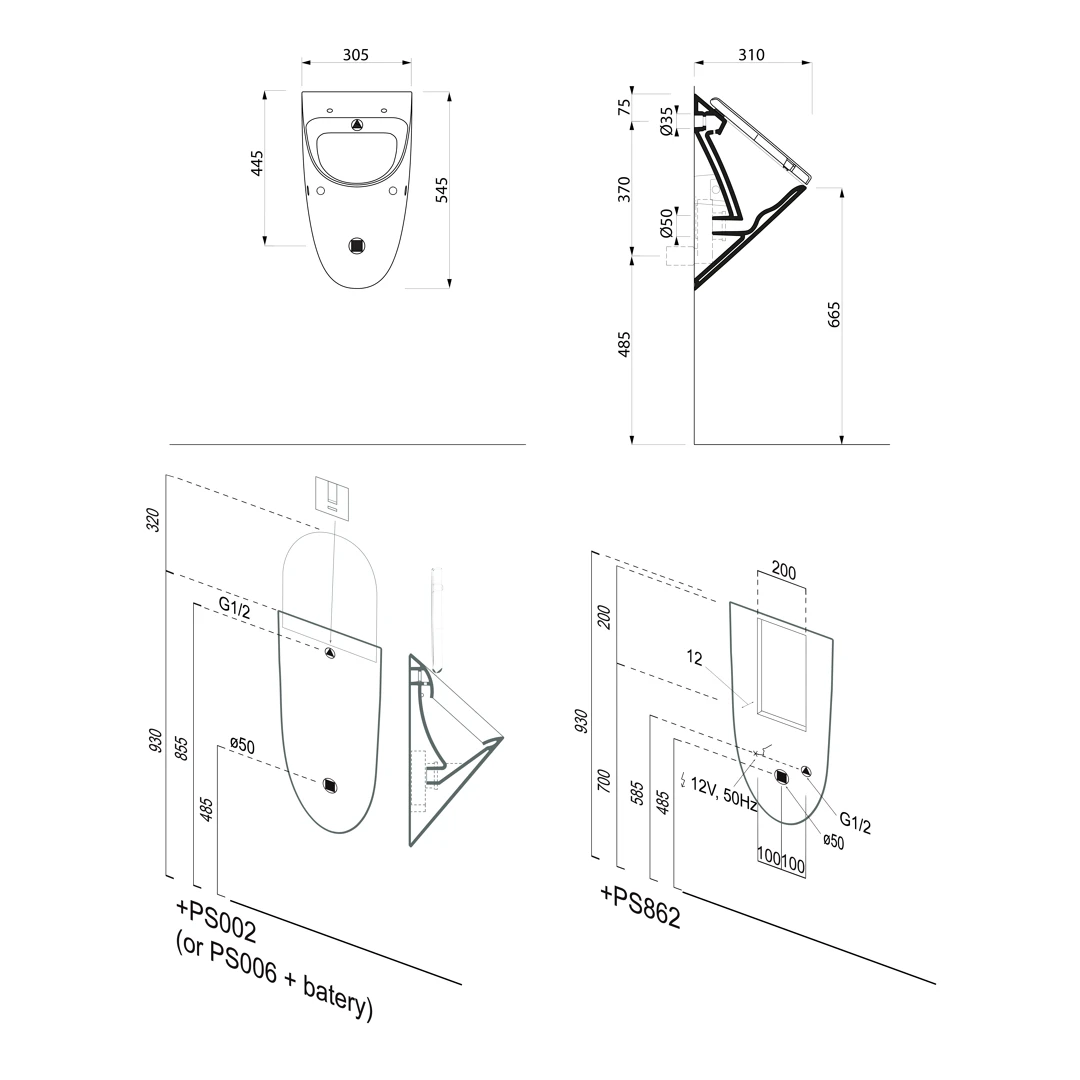 305
445
545

310
75
Ø35
370
Ø50
485
665

320
G1/2
930
855
ø50
485
+PS002
(or PS006 + batery)

200
200
12
930
700
585
485
12V, 50Hz
G1/2
ø50
100
100
+PS862