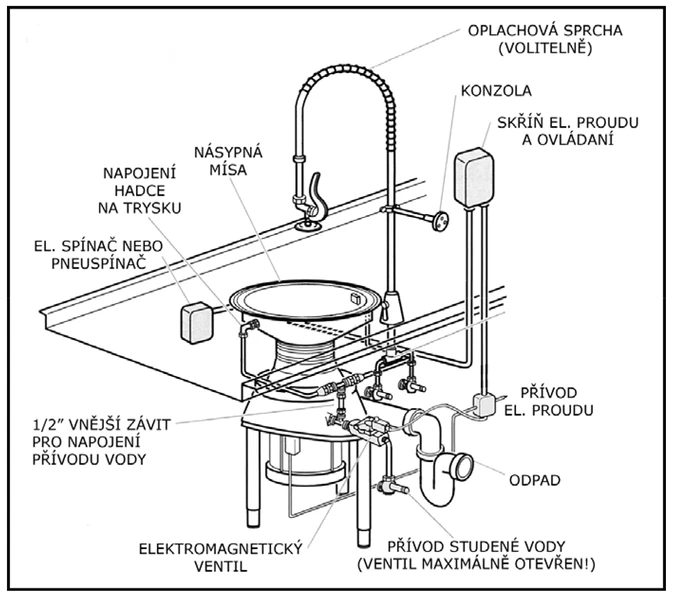 OPLACHOVÁ SPRCHA
(VOLITELNĚ)

KONZOLA

SKŘÍŇ EL. PROUDU
A OVLÁDANÍ

NÁSYPNÁ
MÍSA

NAPOJENÍ
HADCE
NA TRYSKU

EL. SPÍNAČ NEBO
PNEUSPÍNAČ

PŘÍVOD
EL. PROUDU

1/2" VNĚJŠÍ ZÁVIT
PRO NAPOJENÍ
PŘÍVODU VODY

ODPAD

ELEKTROMAGNETICKÝ
VENTIL

PŘÍVOD STUDENÉ VODY
(VENTIL MAXIMÁLNĚ OTEVŘEN!)