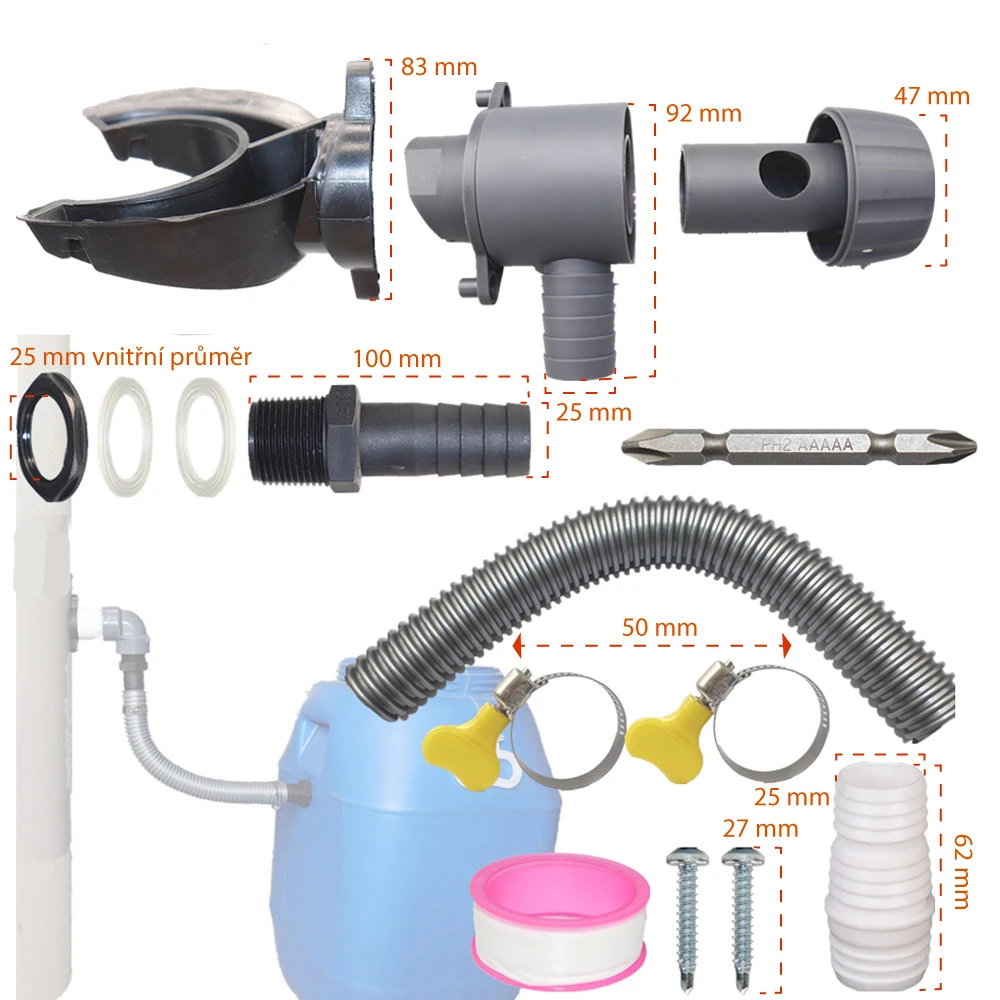 83 mm

92 mm

47 mm

25 mm vnitřní průměr

100 mm

25 mm

PH2 AAAAA

50 mm

25 mm

27 mm

62 mm