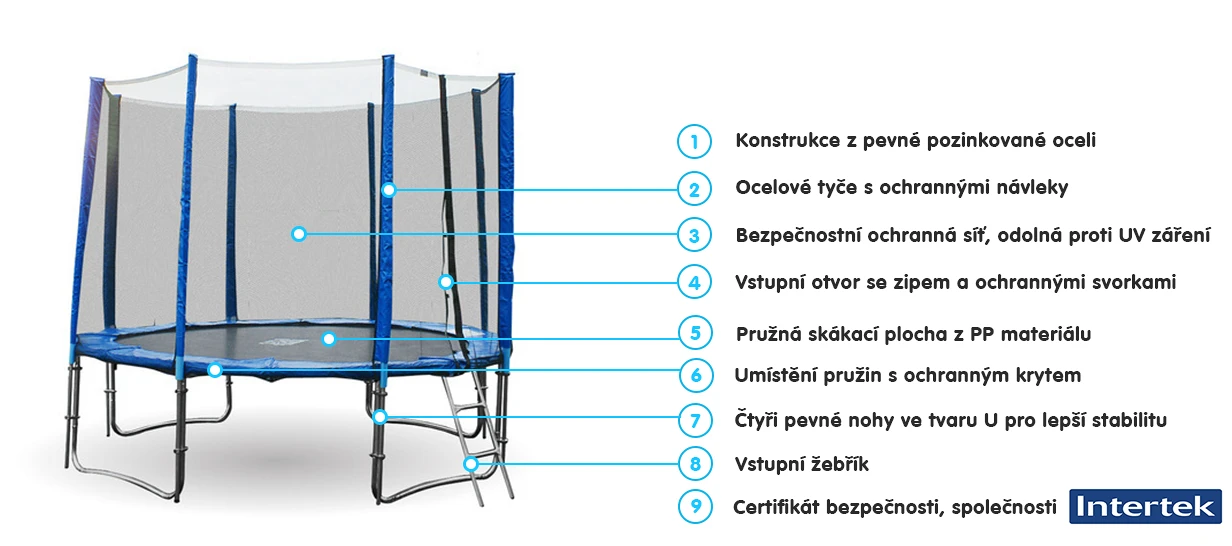 1 Konstrukce z pevné pozinkované oceli

2 Ocelové tyče s ochrannými návleky

3 Bezpečnostní ochranná síť, odolná proti UV záření

4 Vstupní otvor se zipem a ochrannými svorkami

5 Pružná skákací plocha z PP materiálu

6 Umístění pružin s ochranným krytem

7 Čtyři pevné nohy ve tvaru U pro lepší stabilitu

8 Vstupní žebřík

9 Certifikát bezpečnosti, společnosti Intertek