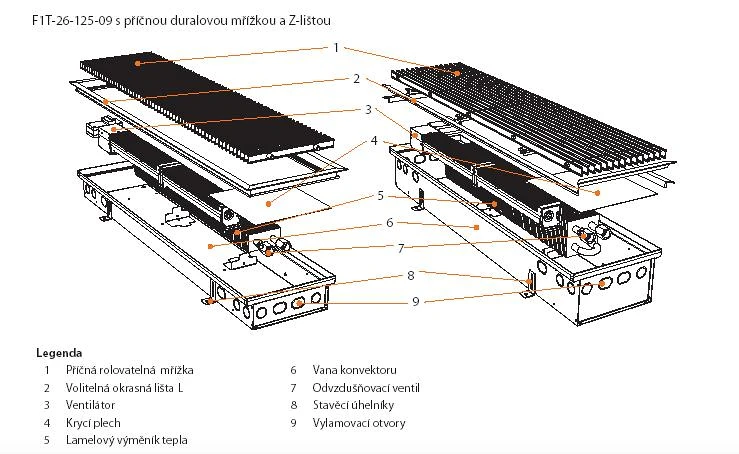 F1T-26-125-09 s příčnou duralovou mřížkou a Z-lištou

1
2
3
4
5
6
7
8
9

Legenda
1 Příčná rolovatelná mřížka
2 Volitelná okrasná lišta L
3 Ventilátor
4 Krycí plech
5 Lamelový výměník tepla
6 Vana konvektoru
7 Odvzdušňovací ventil
8 Stavěcí úhelníky
9 Vylamovací otvory