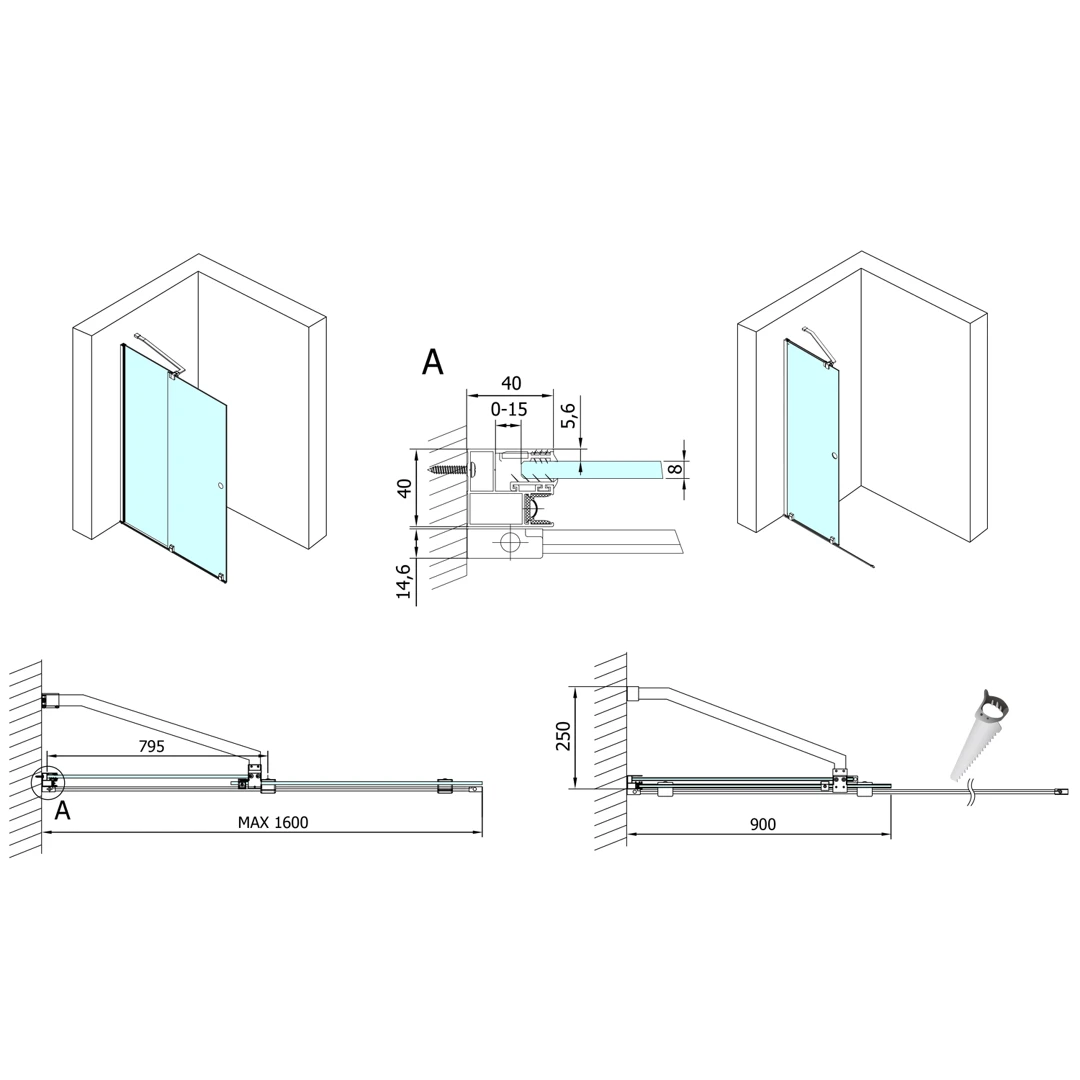 A

40

0-15

5,6

8

40

14,6

795

A

MAX 1600

250

900