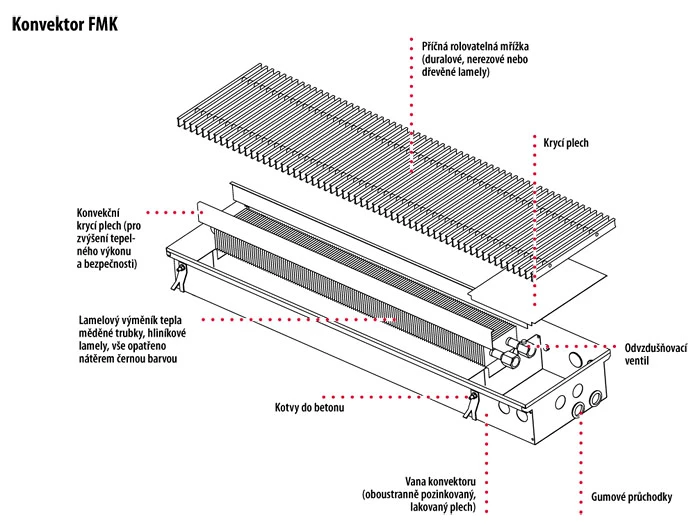 Konvektor FMK

Příčná rolovatelná mřížka (duralové, nerezové nebo dřevěné lamely)

Krycí plech

Konvekční krycí plech (pro zvýšení tepelného výkonu a bezpečnosti)

Lamelový výměník tepla měděné trubky, hliníkové lamely, vše opatřeno nátěrem černou barvou

Odvzdušňovací ventil

Kotvy do betonu

Vana konvektoru (oboustranně pozinkovaný, lakovaný plech)

Gumové průchodky