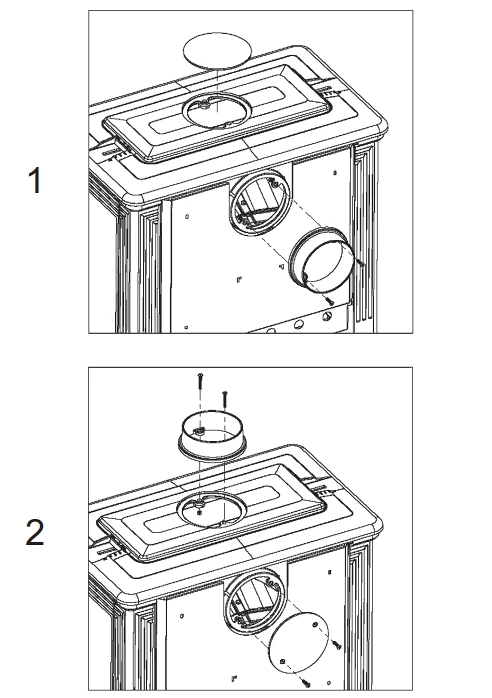 1

2