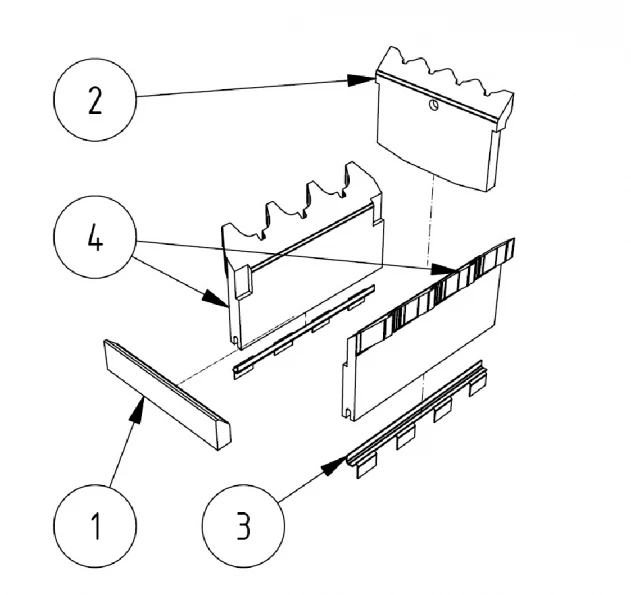 2

4

1

3