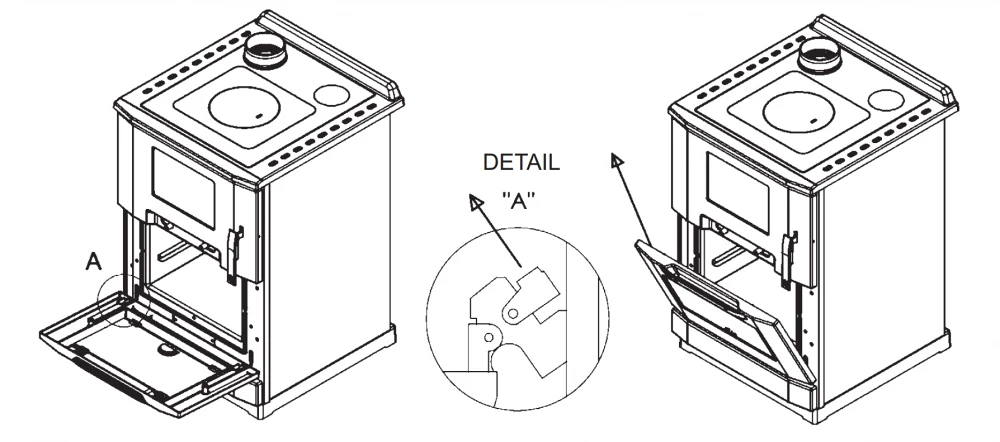 A

DETAIL
"A"