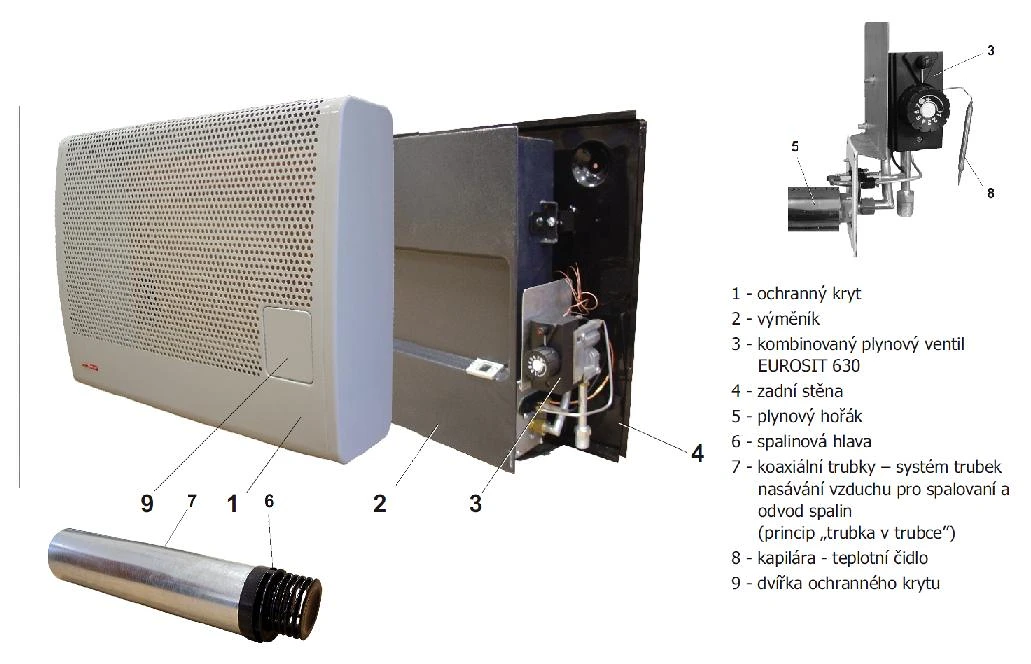 3

5

8

4

9 7 1 6 2 3

1 - ochranný kryt
2 - výměník
3 - kombinovaný plynový ventil EUROSIT 630
4 - zadní stěna
5 - plynový hořák
6 - spalinová hlava
7 - koaxiální trubky – systém trubek nasávání vzduchu pro spalovaní a odvod spalin (princip „trubka v trubce")
8 - kapilára - teplotní čidlo
9 - dvířka ochranného krytu