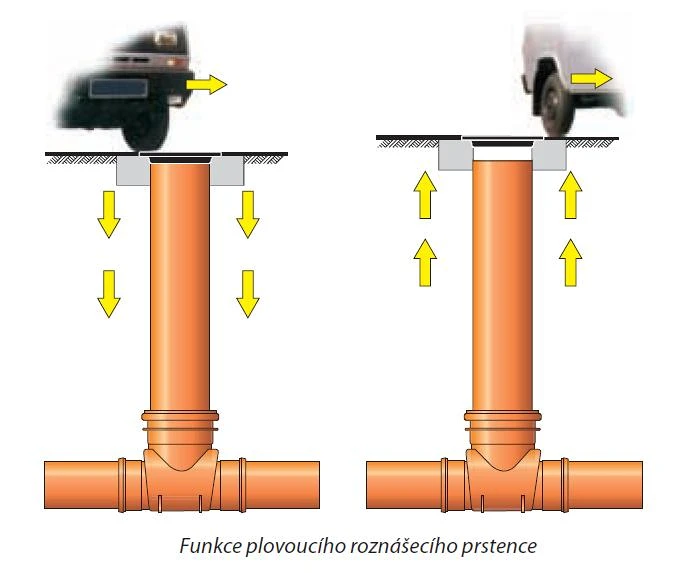 Funkce plovoucího roznášecího prstence