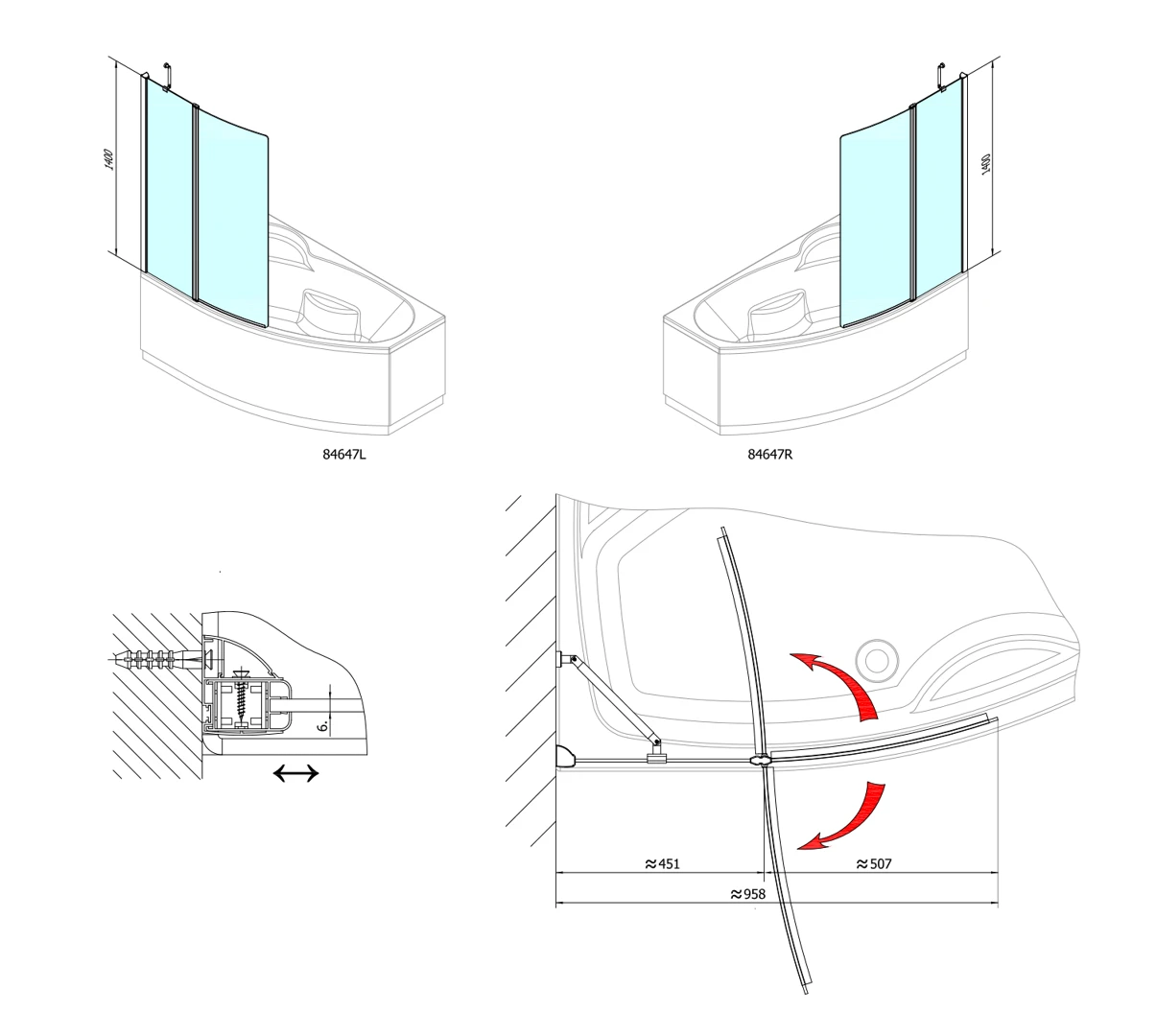 1400

1400

84647L

84647R

6.

≈451

≈507

≈958